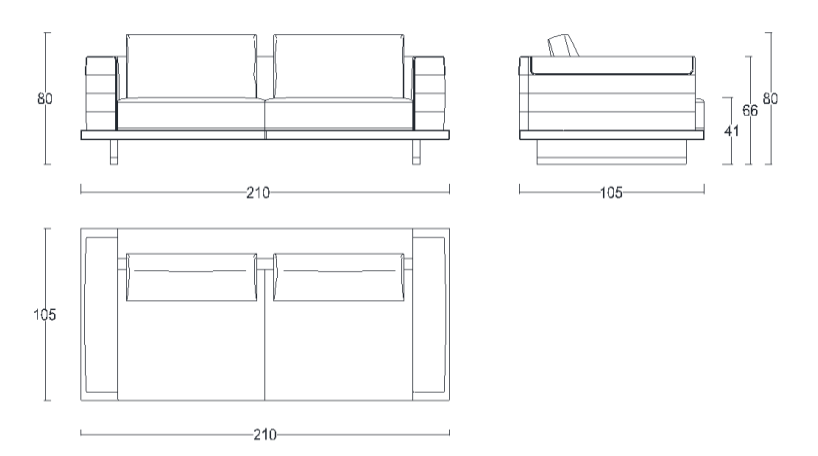 80

210

41
66
80

105

105

210